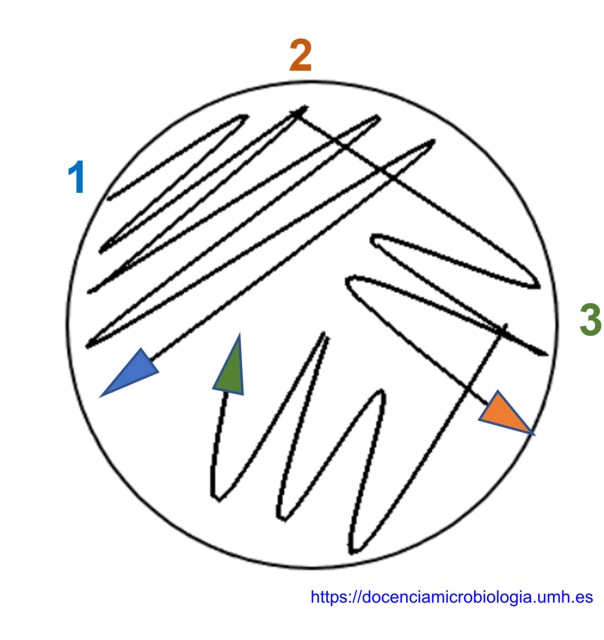 2

1

3

https://docenciamicrobiologia.umh.es